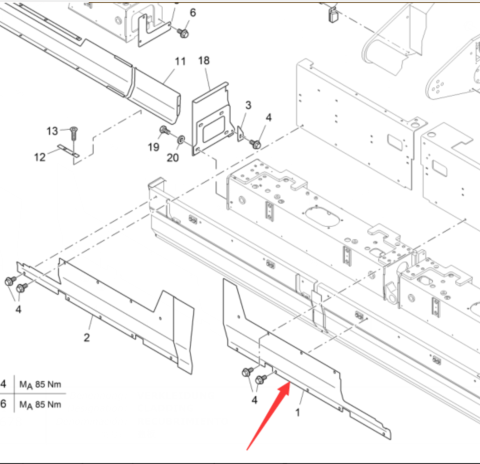 6
11
18
3
4
13
12
19
20
4
2
4
1

| 4 | $M_A$ 85 Nm |
|---|---|
| 6 | $M_A$ 85 Nm |