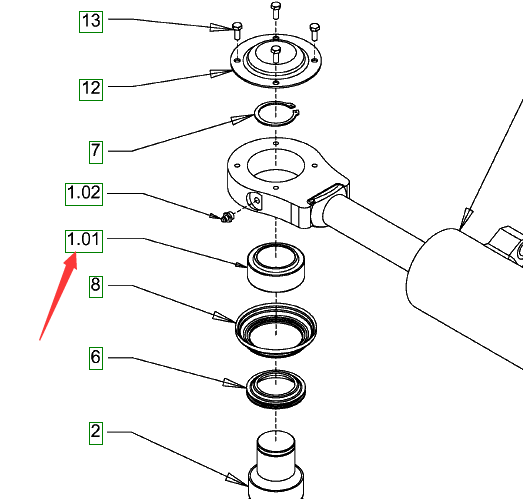 13

12

7

1.02

1.01

8

6

2