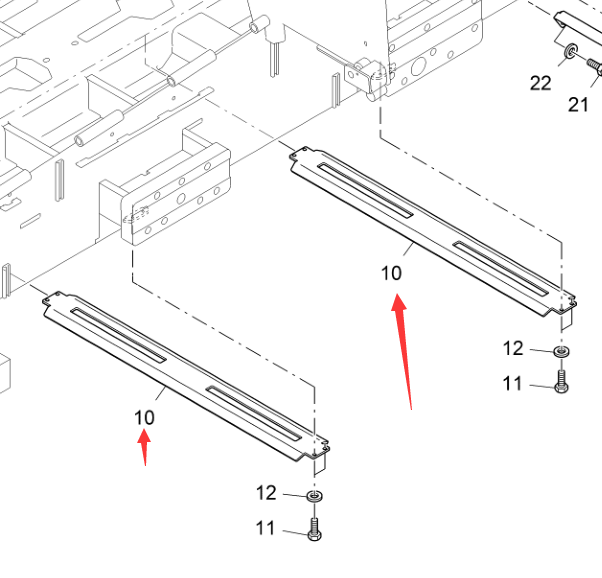 22
21
10
12
11
10
12
11