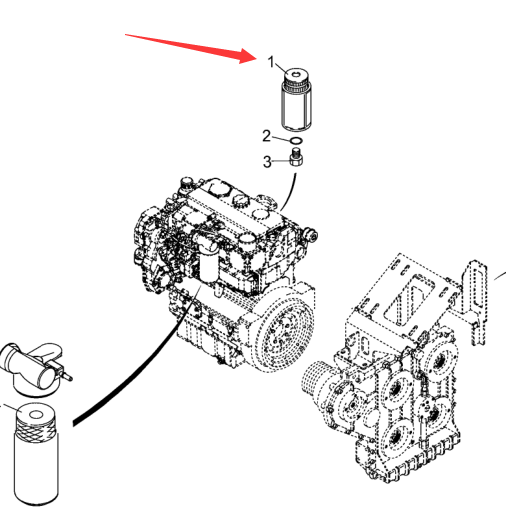 1
2
3