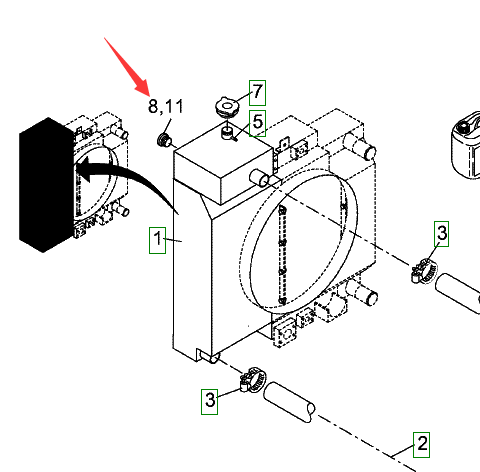 8,11
7
5
1
3
3
2