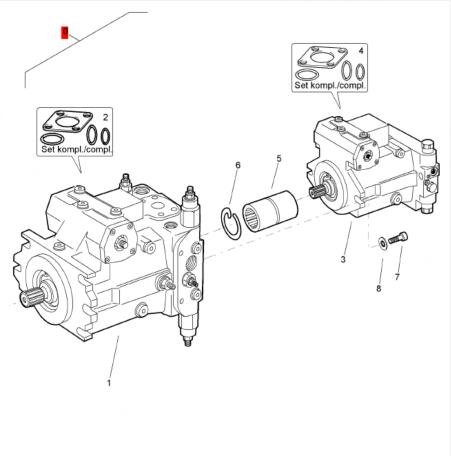 0

4
Set kompl./compl.

2
Set kompl./compl.

6

5

3

8

7

1