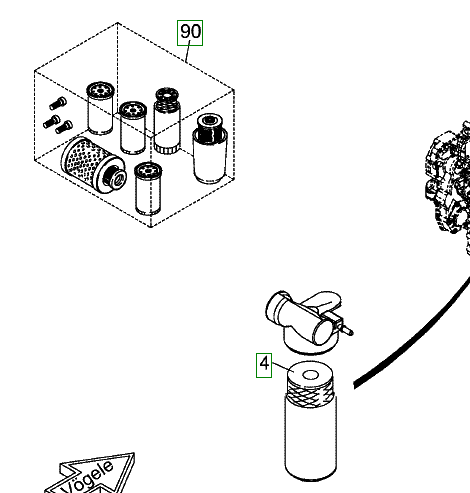 90

4

Vögele