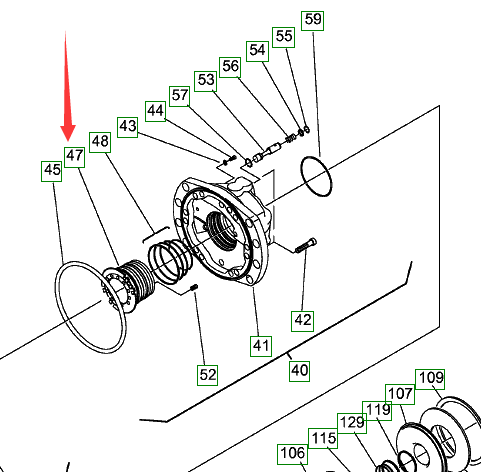 59
55
54
56
53
57
44
43
48
47
45
42
41
40
52
109
107
119
129
115
106