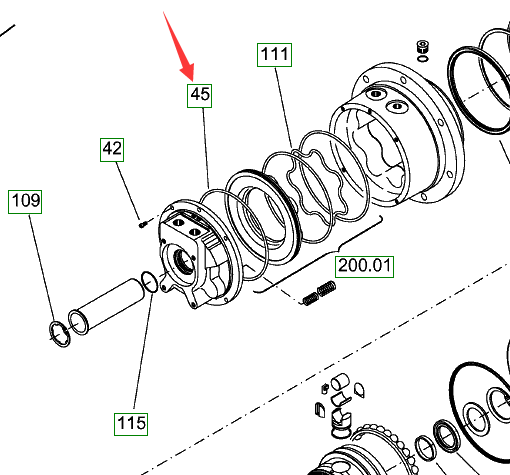 111
45
42
109
200.01
115