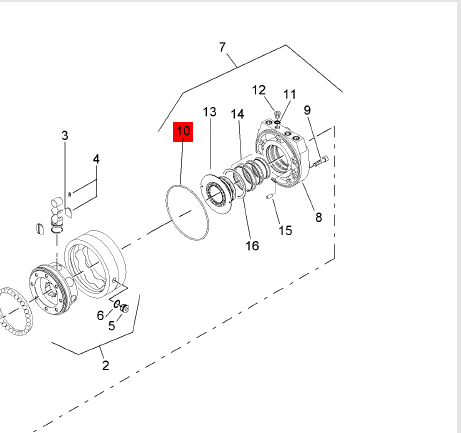 7
12
11
13
14
9
10
3
4
8
15
16
6
5
2