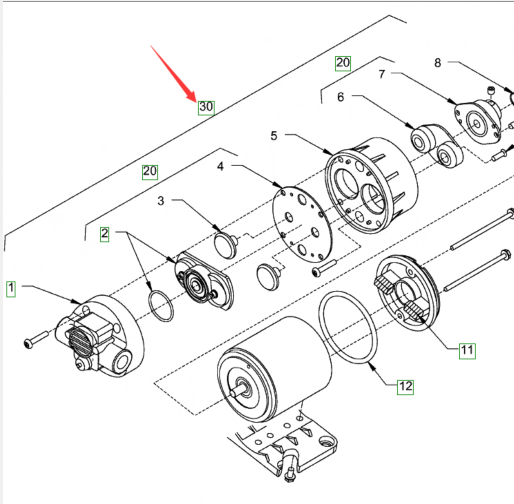 30
20
8
7
6
5
20
4
3
2
1
11
12