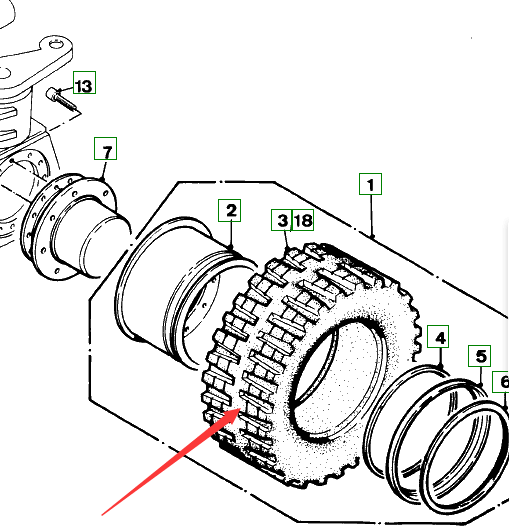 13
7
1
2
3
18
4
5
6