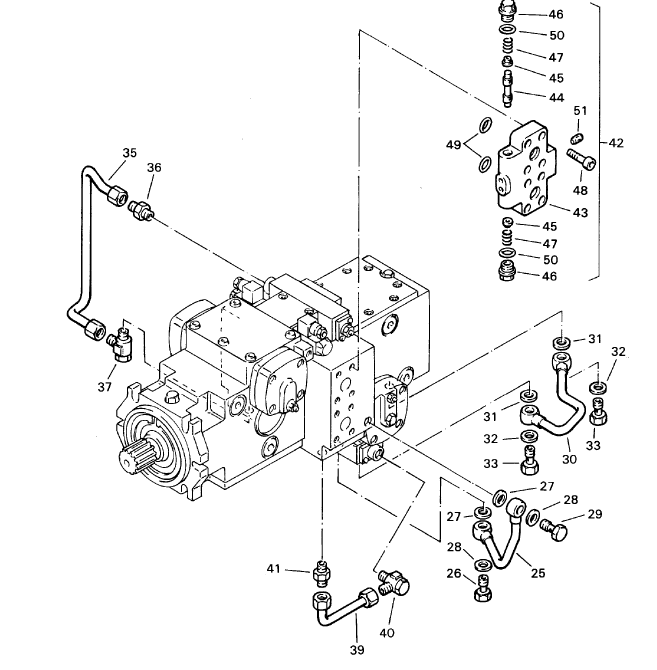 46
50
47
45
44
51
49
42
48
43
45
47
50
46
35
36
37
31
32
31
32
33
30
33
27
28
29
27
28
26
25
41
40
39