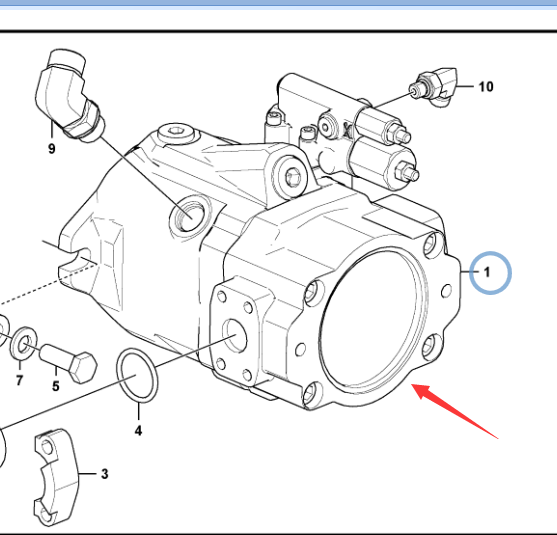 9
10
1
7
5
4
3