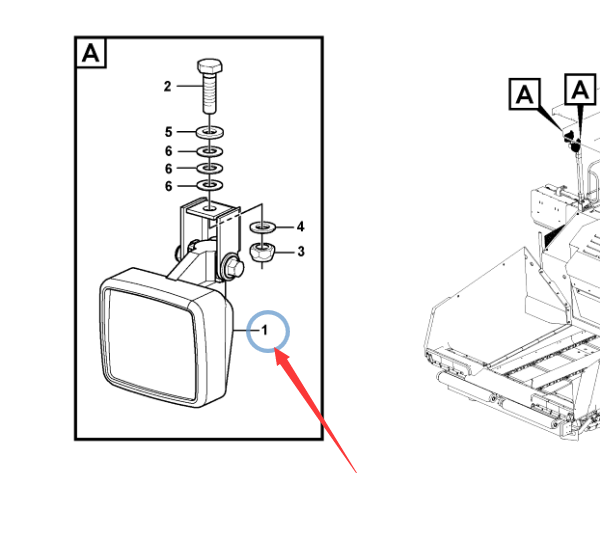 A
2
5
6
6
6
4
3
1
A
A