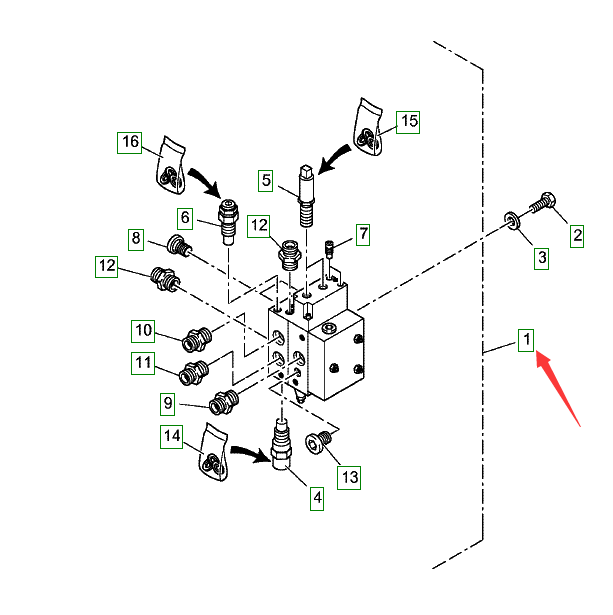 16
15
5
6
12
7
8
12
2
3
10
11
1
9
14
13
4