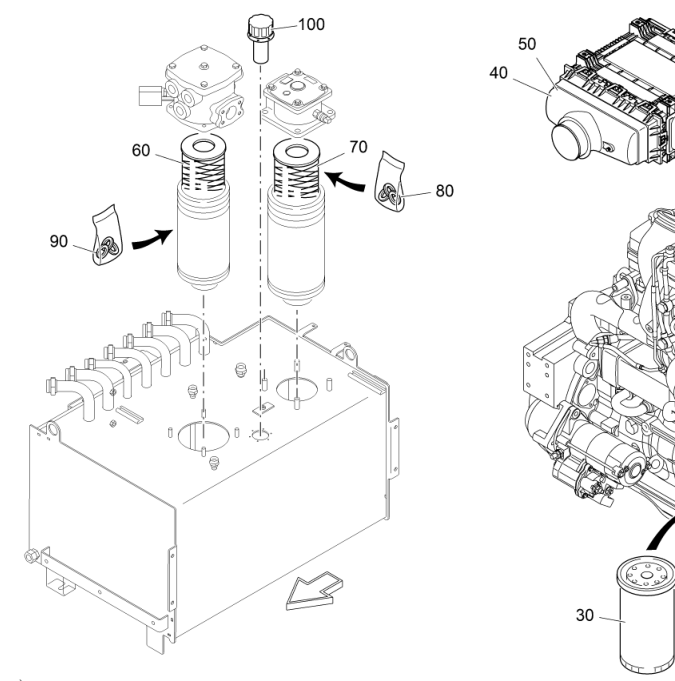 100
50
40
60
70
80
90
30