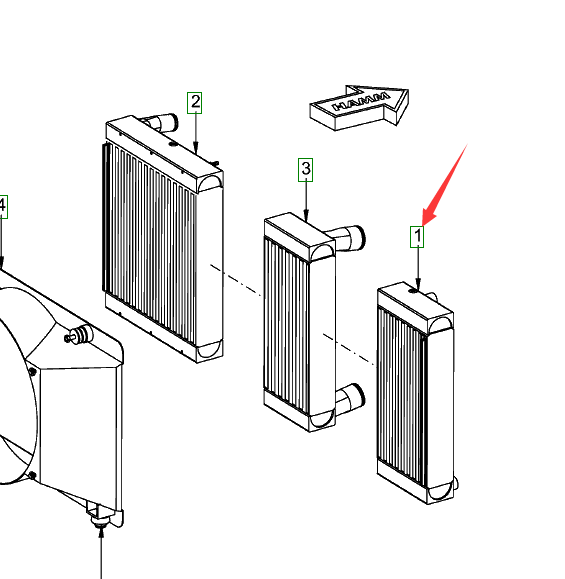 2
HAMM
3
4
1