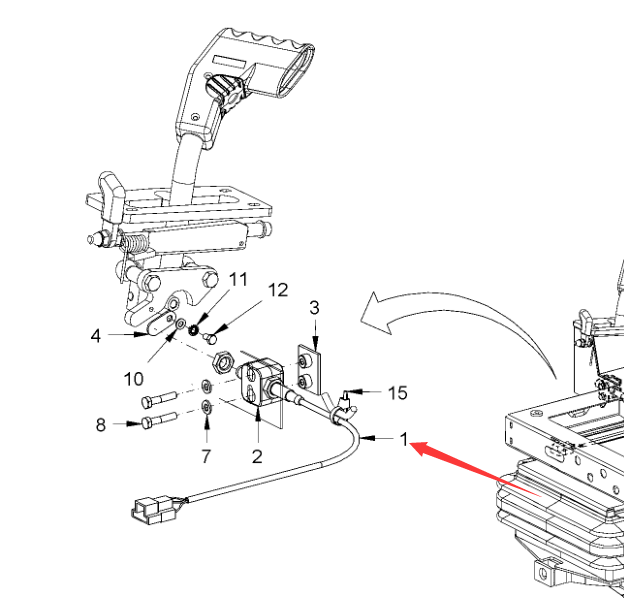 11
12
3
4
10
15
8
7
2
1