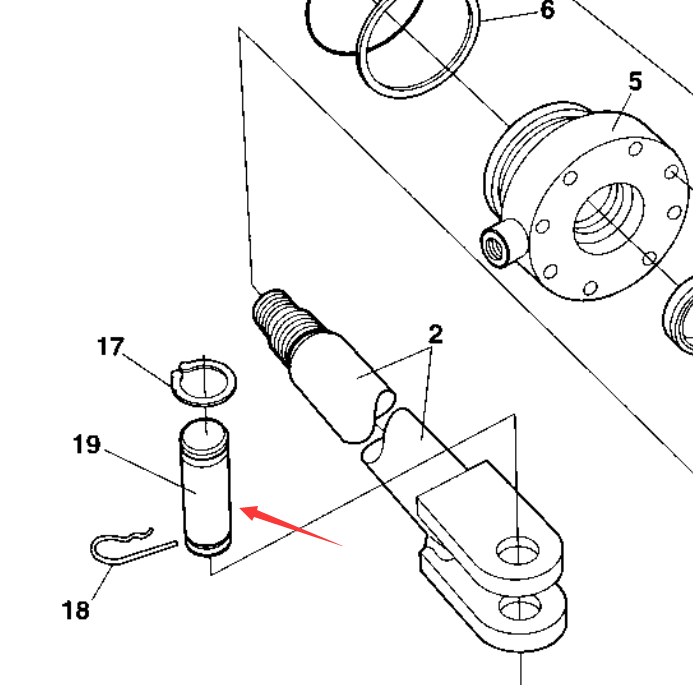 6
5
2
17
19
18