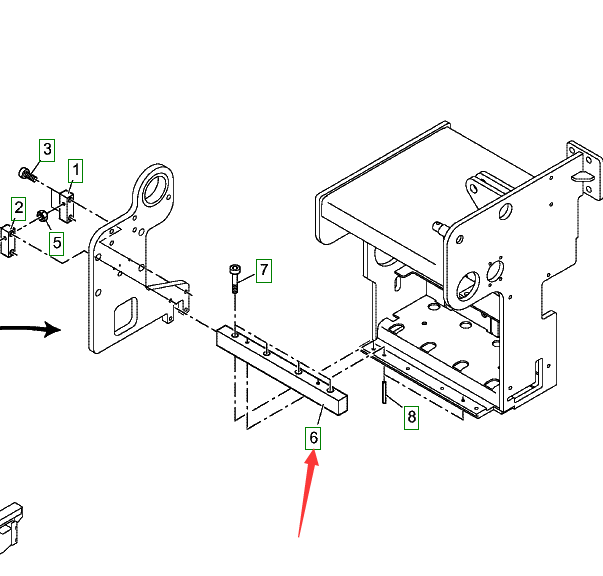 3
1
2
5
7
6
8