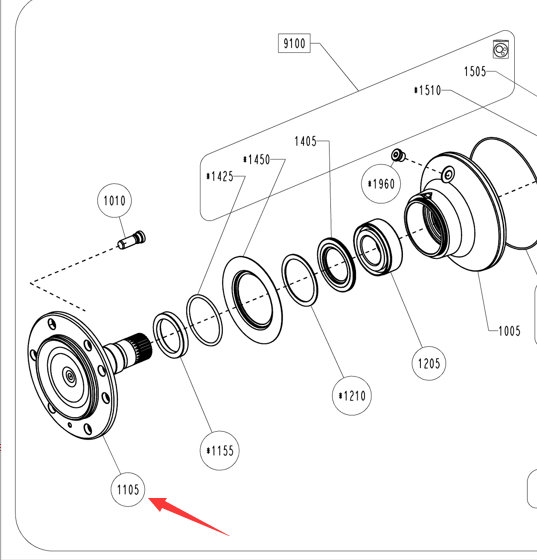 9100
1505
*1510
1405
*1450
*1425
*1960
1010
1005
1205
*1210
*1155
1105