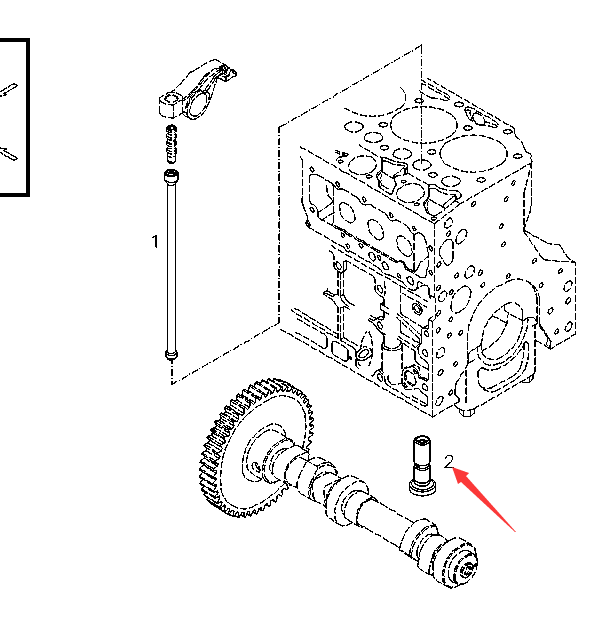 1

2