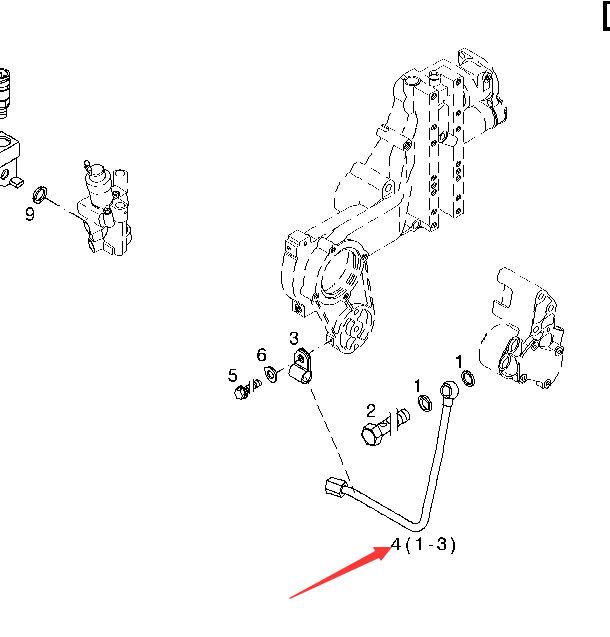 9

3

6

5

1

1

2

4 (1-3)