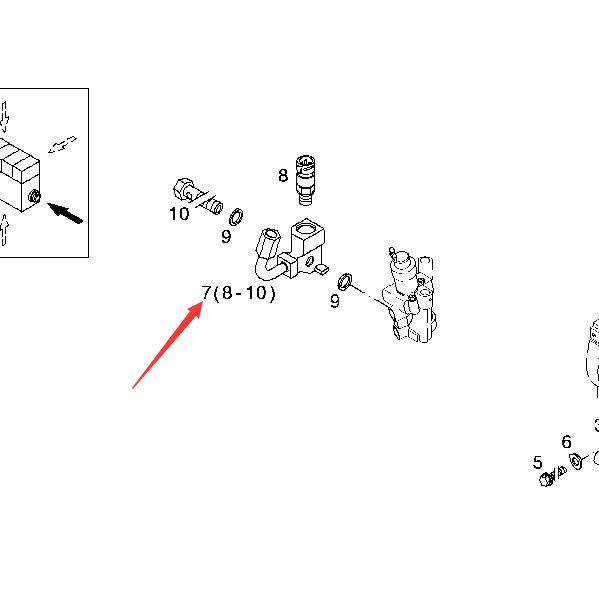 8

10

9

7(8-10)

9

3

6

5