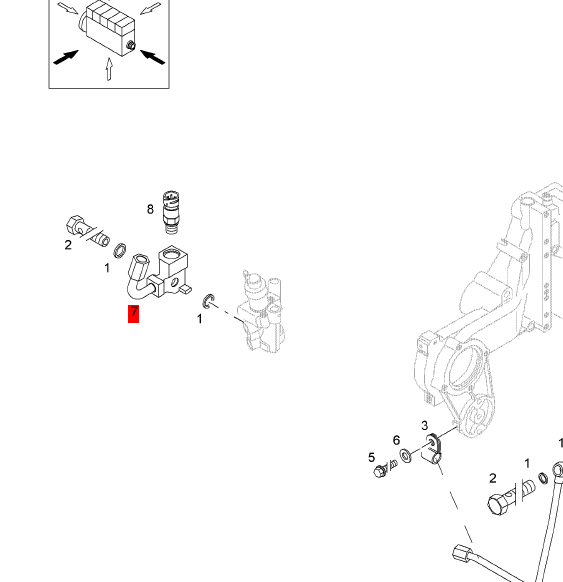 8
2
1
7
1
3
6
5
1
2
1