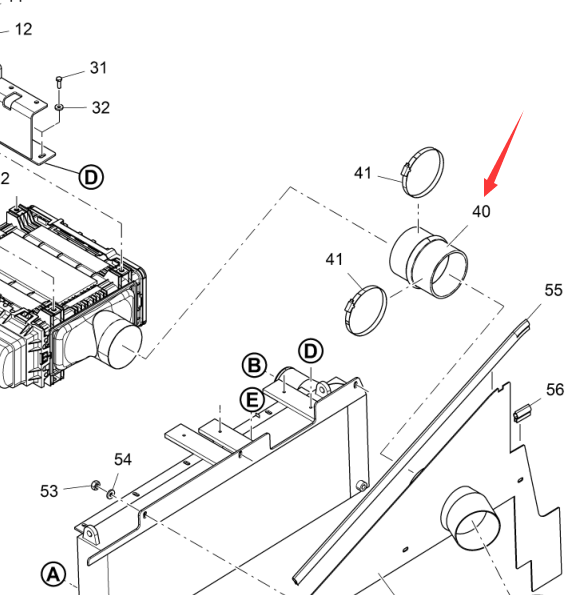 12
31
32
D
2
41
40
41
55
B
D
E
56
54
53
A