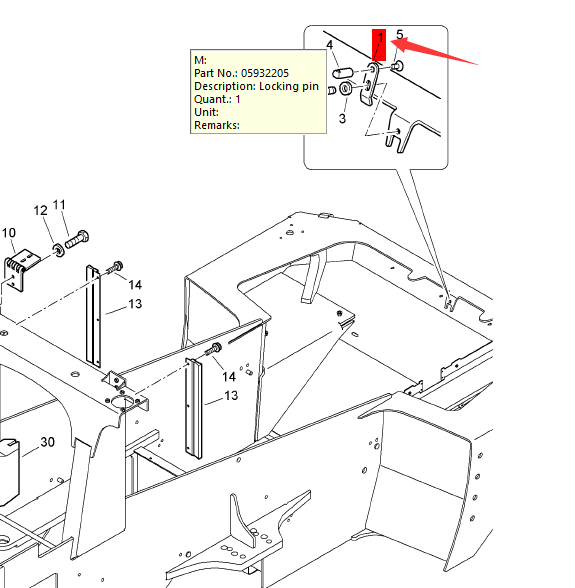 M:
Part No.: 05932205
Description: Locking pin
Quant.: 1
Unit:
Remarks:

4
1
5
3

12
11
10
14
13
14
13
30