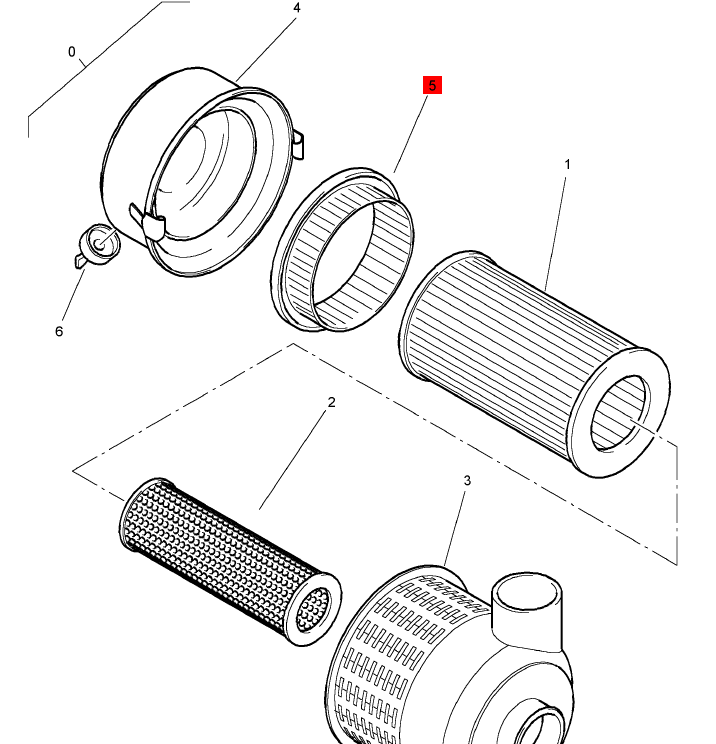 0
4
5
1
6
2
3