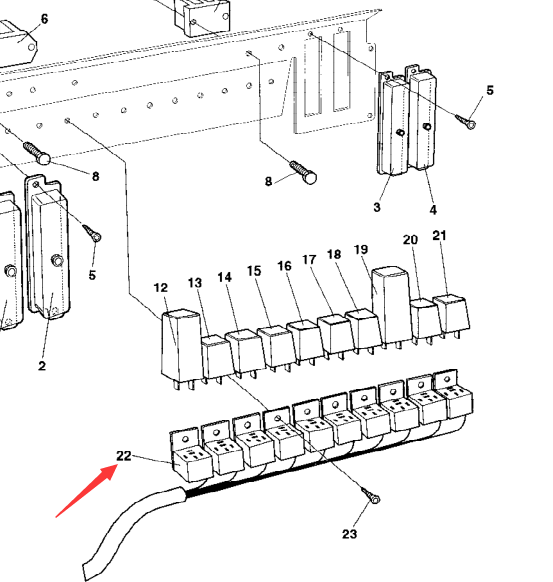 6
5
8
8
3
4
5
2
12
13
14
15
16
17
18
19
20
21
22
23