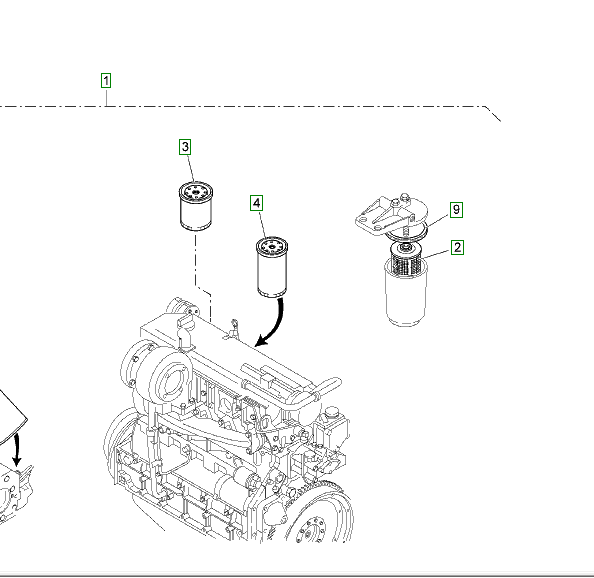 1
3
4
9
2