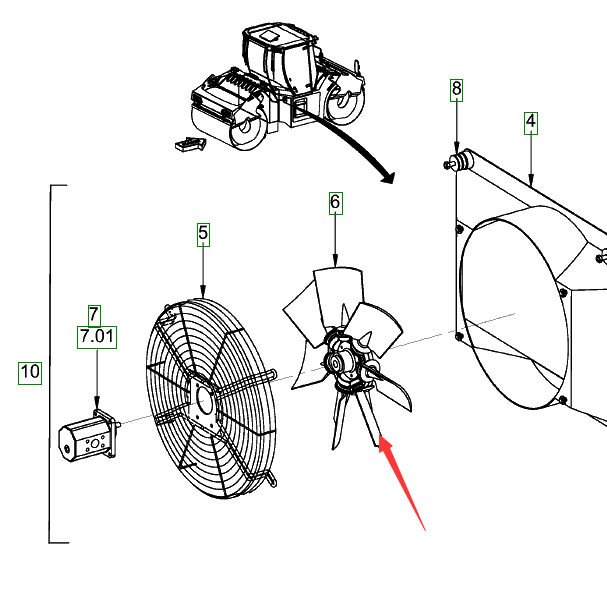 8
4
6
5
7
7.01
10