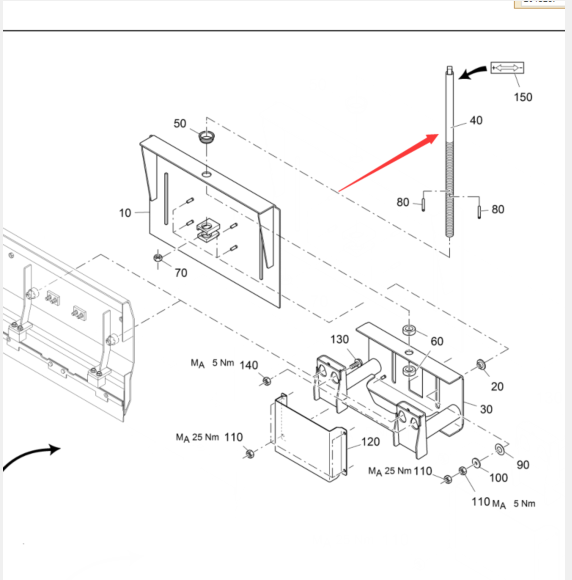 150
40
50
80
80
10
70
130
60
$M_A$ 5 Nm 140
20
30
$M_A$ 25 Nm 110
120
90
$M_A$ 25 Nm 110
100
110 $M_A$ 5 Nm