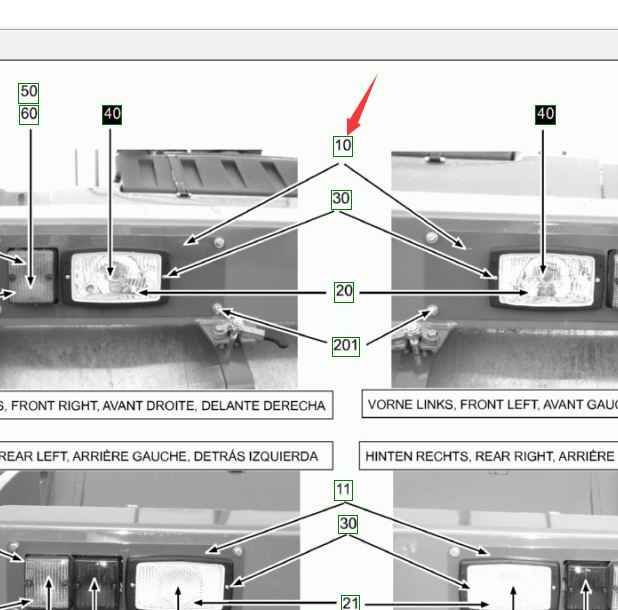 50
60
40
10
40
30
20
201
S, FRONT RIGHT, AVANT DROITE, DELANTE DERECHA
VORNE LINKS, FRONT LEFT, AVANT GAUC
REAR LEFT, ARRIÈRE GAUCHE, DETRÁS IZQUIERDA
HINTEN RECHTS, REAR RIGHT, ARRIÈRE
11
30
21