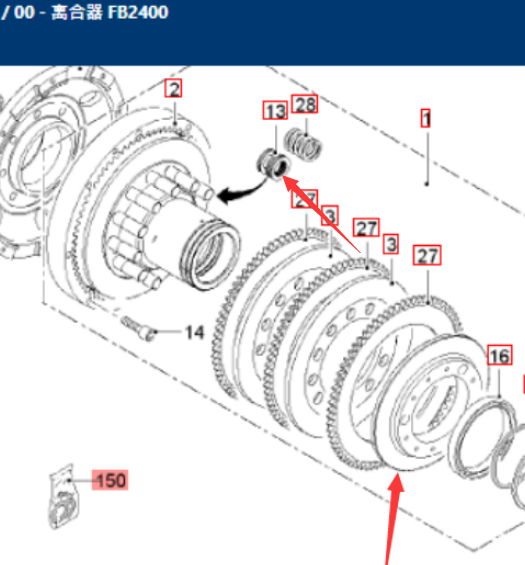 / 00 - 离合器 FB2400

2
13
28
1
27
3
27
3
27
14
16
150