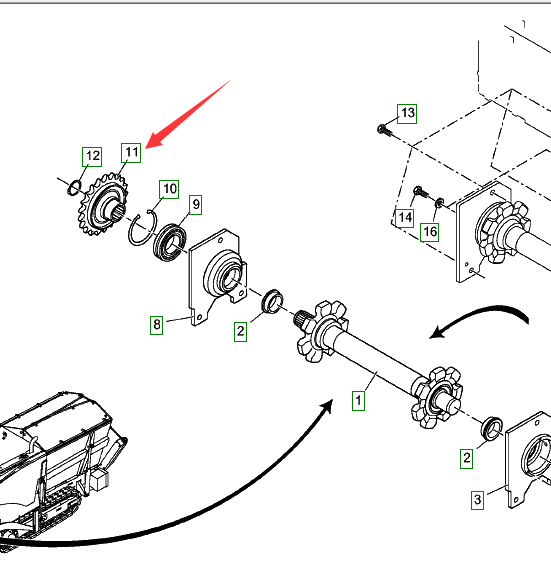 13
12
11
10
9
14
16
8
2
1
2
3