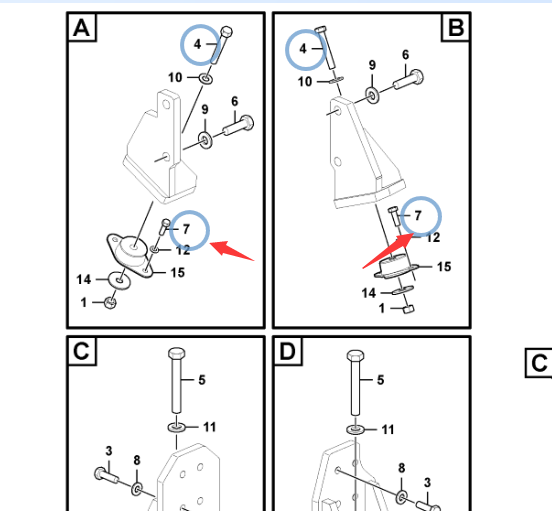 A
4
10
9
6
7
12
15
14
1

B
4
10
9
6
7
12
15
14
1

C
5
11
3
8

D
5
11
8
3

C