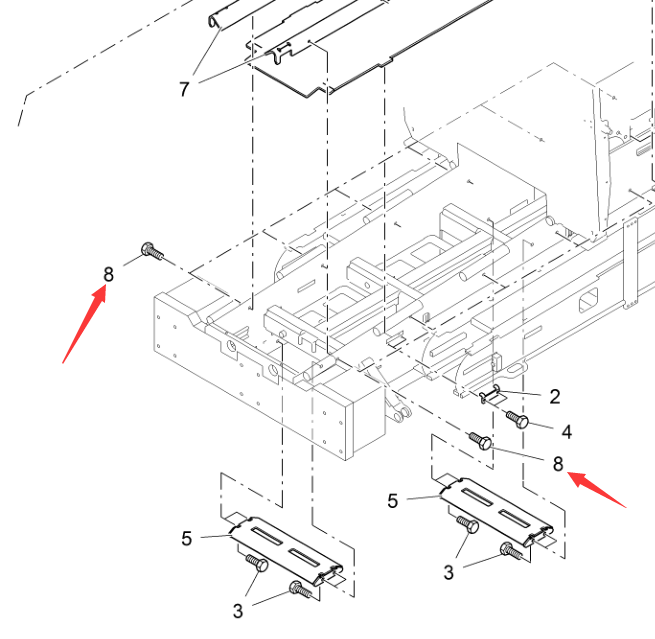 7

8

2

4

8

5

5

3

3