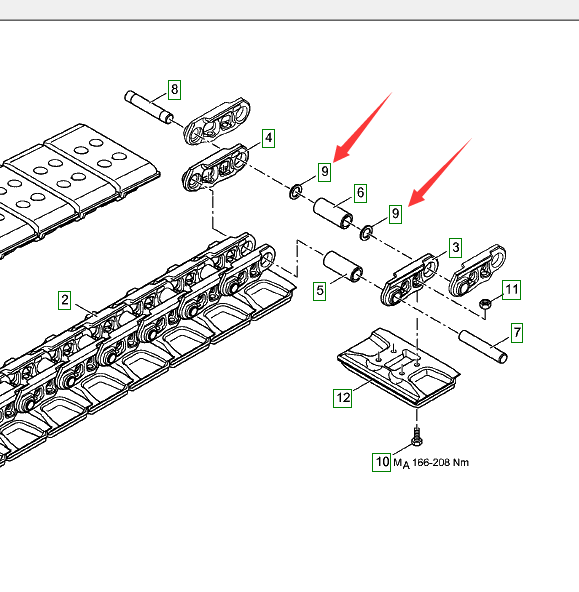 8
4
9
6
9
3
2
5
11
7
12
10 $M_A$ 166-208 Nm