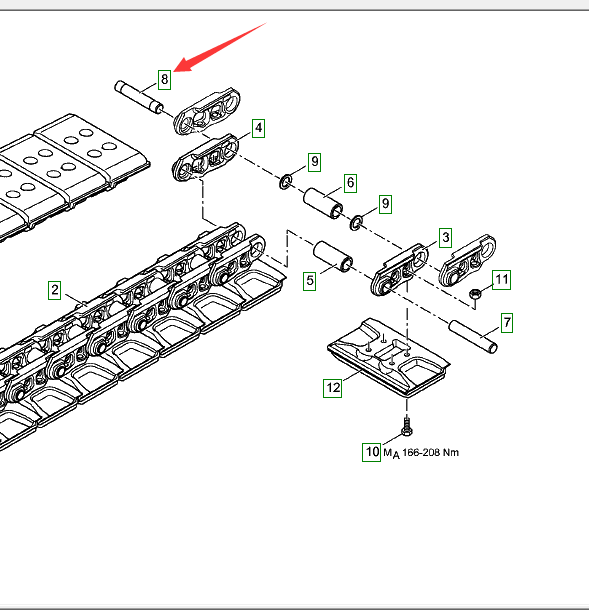 8
4
9
6
9
3
2
5
11
7
12
10 $M_A$ 166-208 Nm