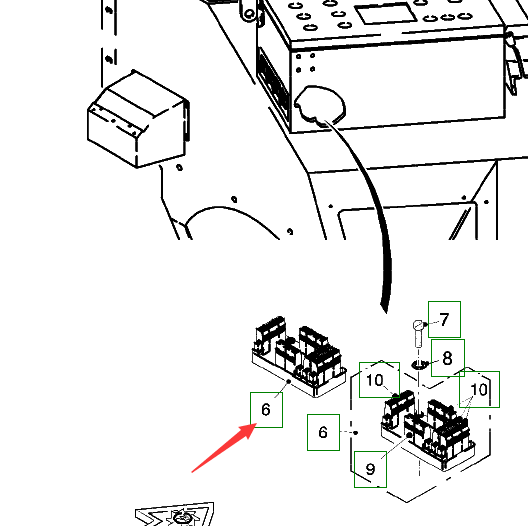 7
8
10
10
6
6
9