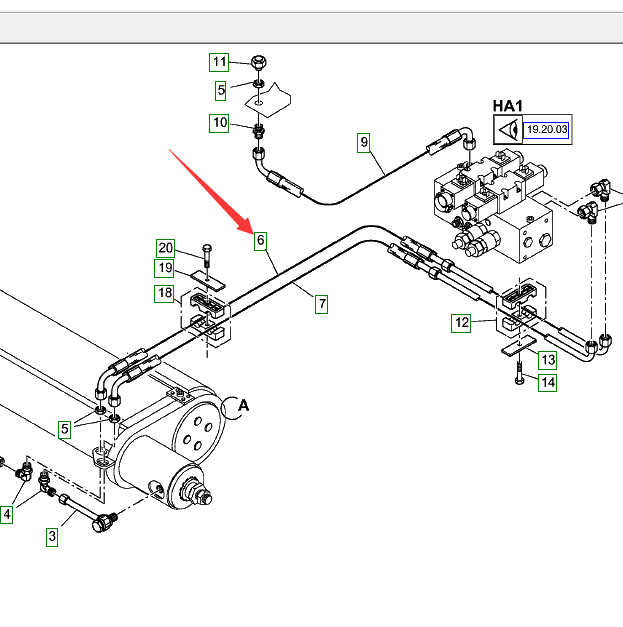 11
5
10
HA1
19.20.03
9
6
20
19
18
7
12
13
14
A
5
4
3