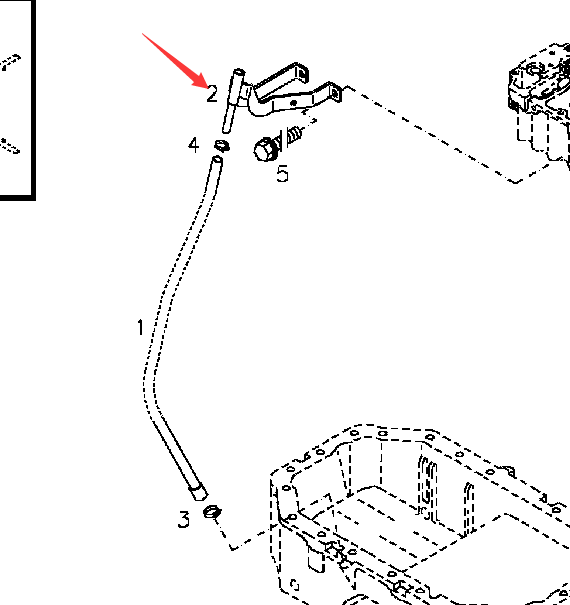 2
4
5
1
3