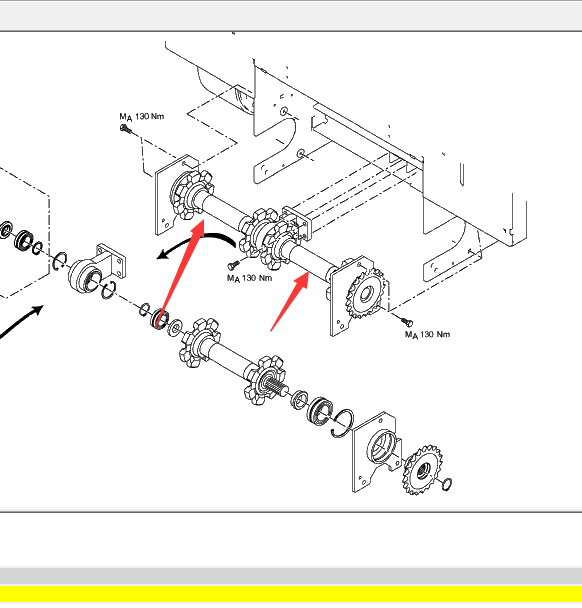 $M_A$ 130 Nm

$M_A$ 130 Nm

$M_A$ 130 Nm