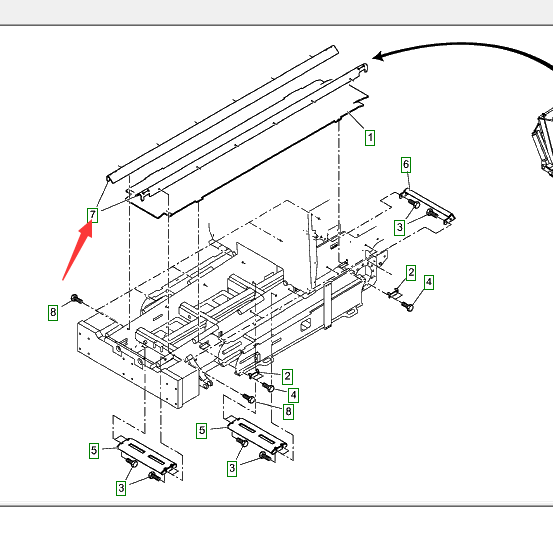 1
6
7
3
2
4
8
2
4
8
5
5
3
3