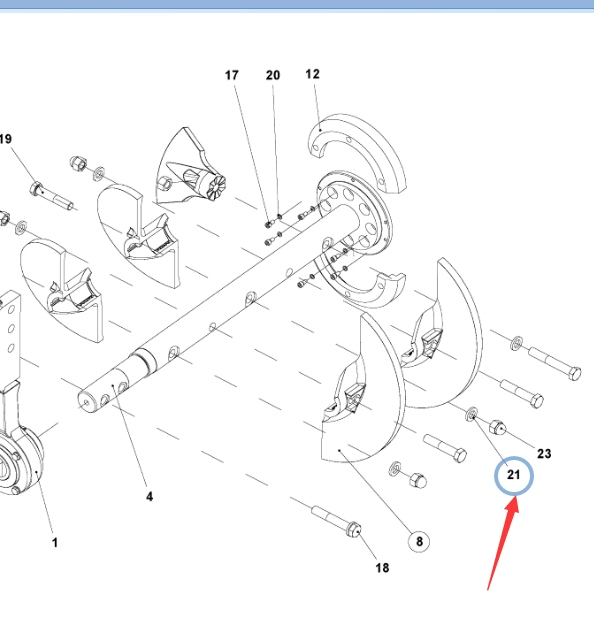 17
20
12
19
23
21
4
1
8
18