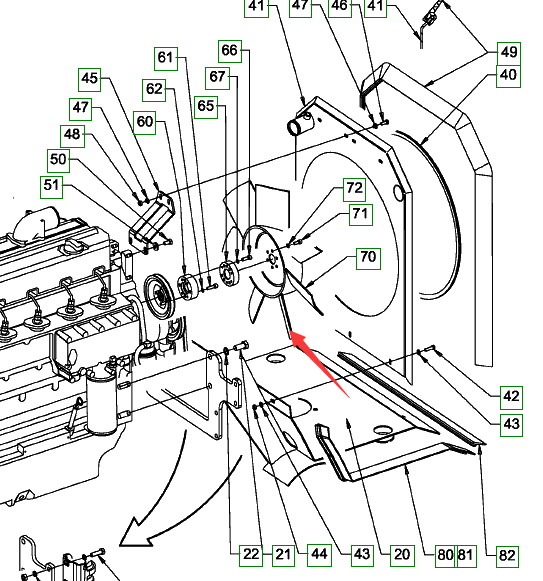 41
47
46
41
49
40
66
61
67
45
62
65
47
60
48
50
51
72
71
70
42
43
22
21
44
43
20
80
81
82