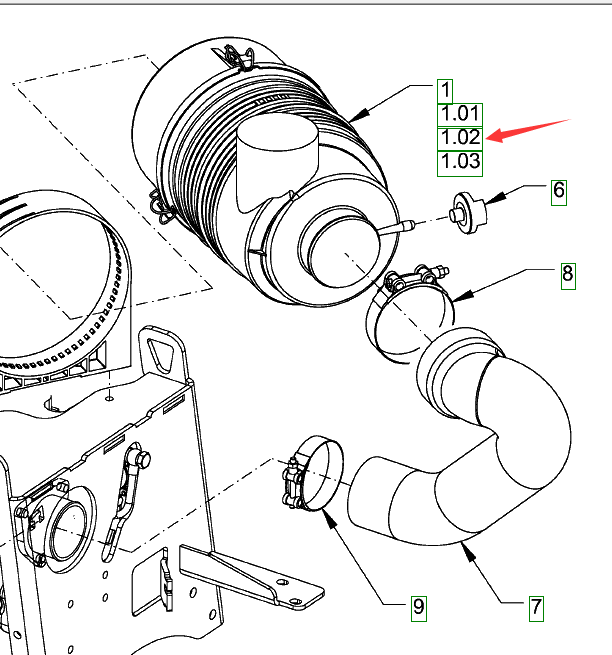 1
1.01
1.02
1.03
6
8
9
7