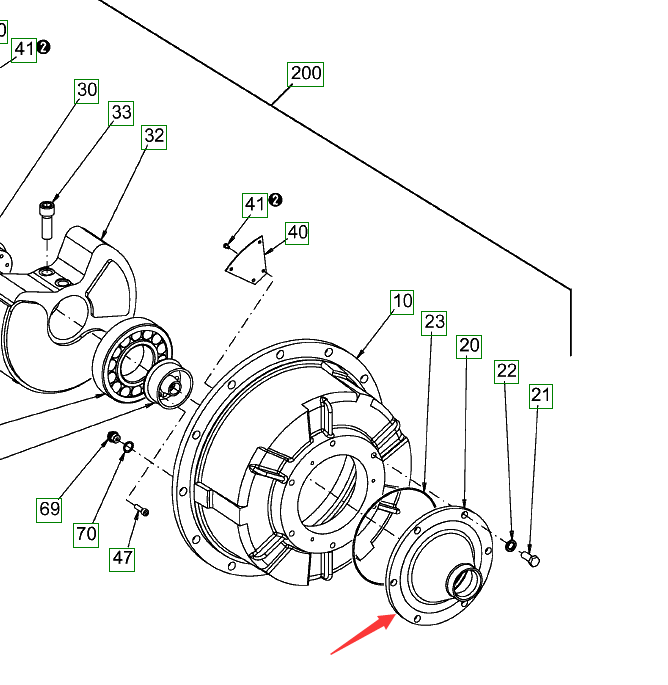 0
41❷
200
30
33
32
41❷
40
10
23
20
22
21
69
70
47