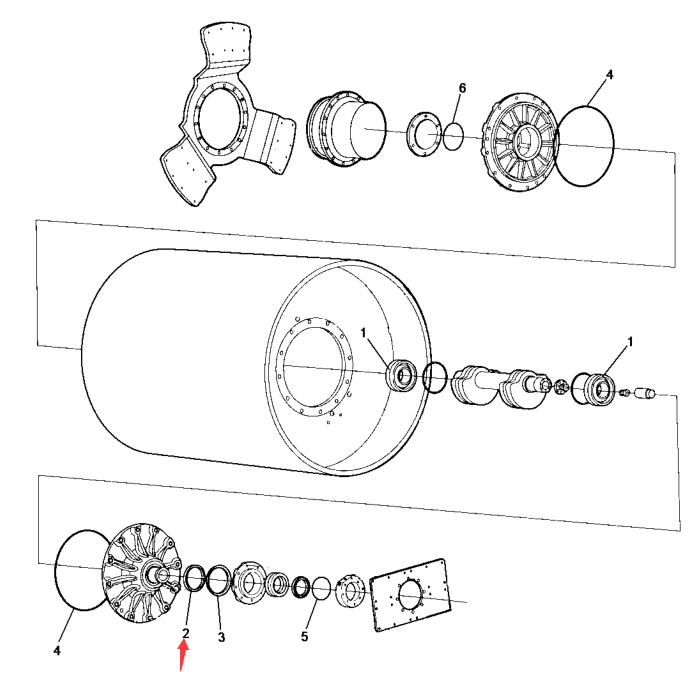 6
4
1
1
4
2
3
5